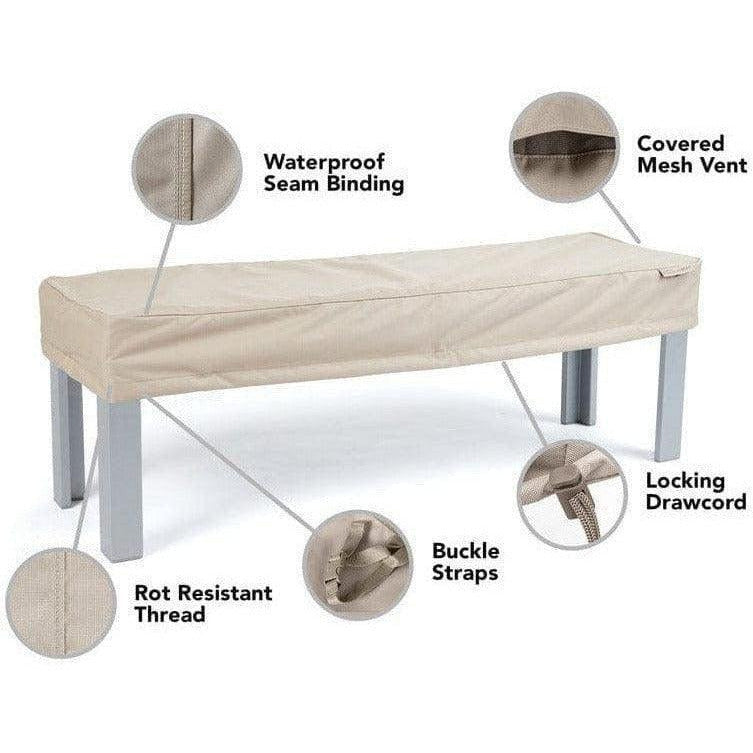 Waterproof Seam Binding

Covered Mesh Vent

Locking Drawcord

Buckle Straps

Rot Resistant Thread